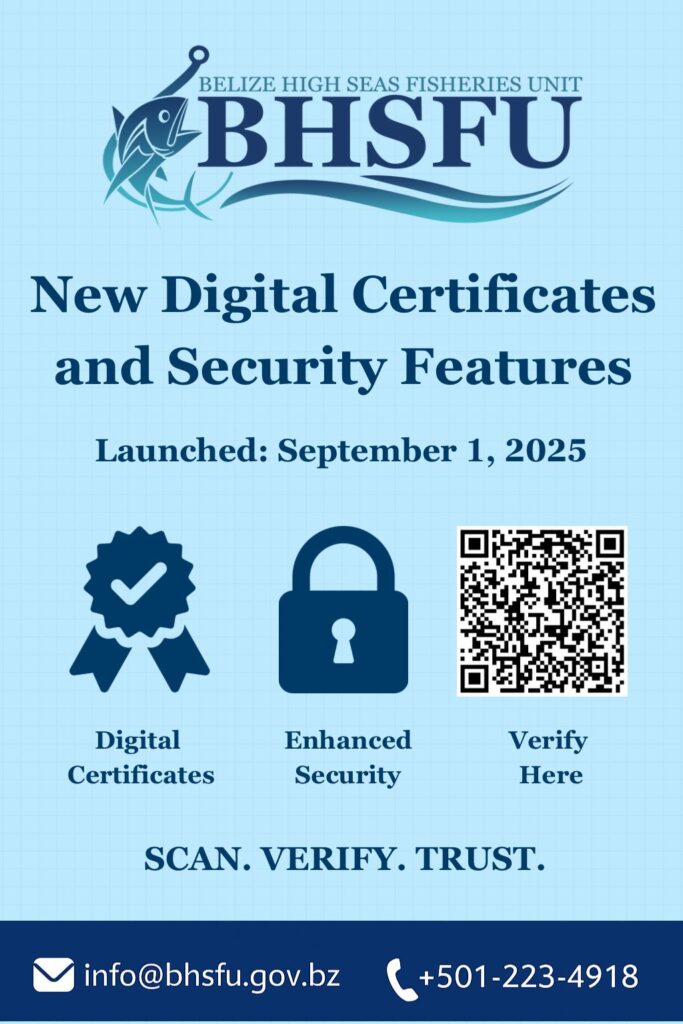 BELIZE HIGH SEAS FISHERIES UNIT
BHSFU

New Digital Certificates and Security Features

Launched: September 1, 2025

Digital Certificates

Enhanced Security

Verify Here

SCAN. VERIFY. TRUST.

info@bhsfu.gov.bz

+501-223-4918